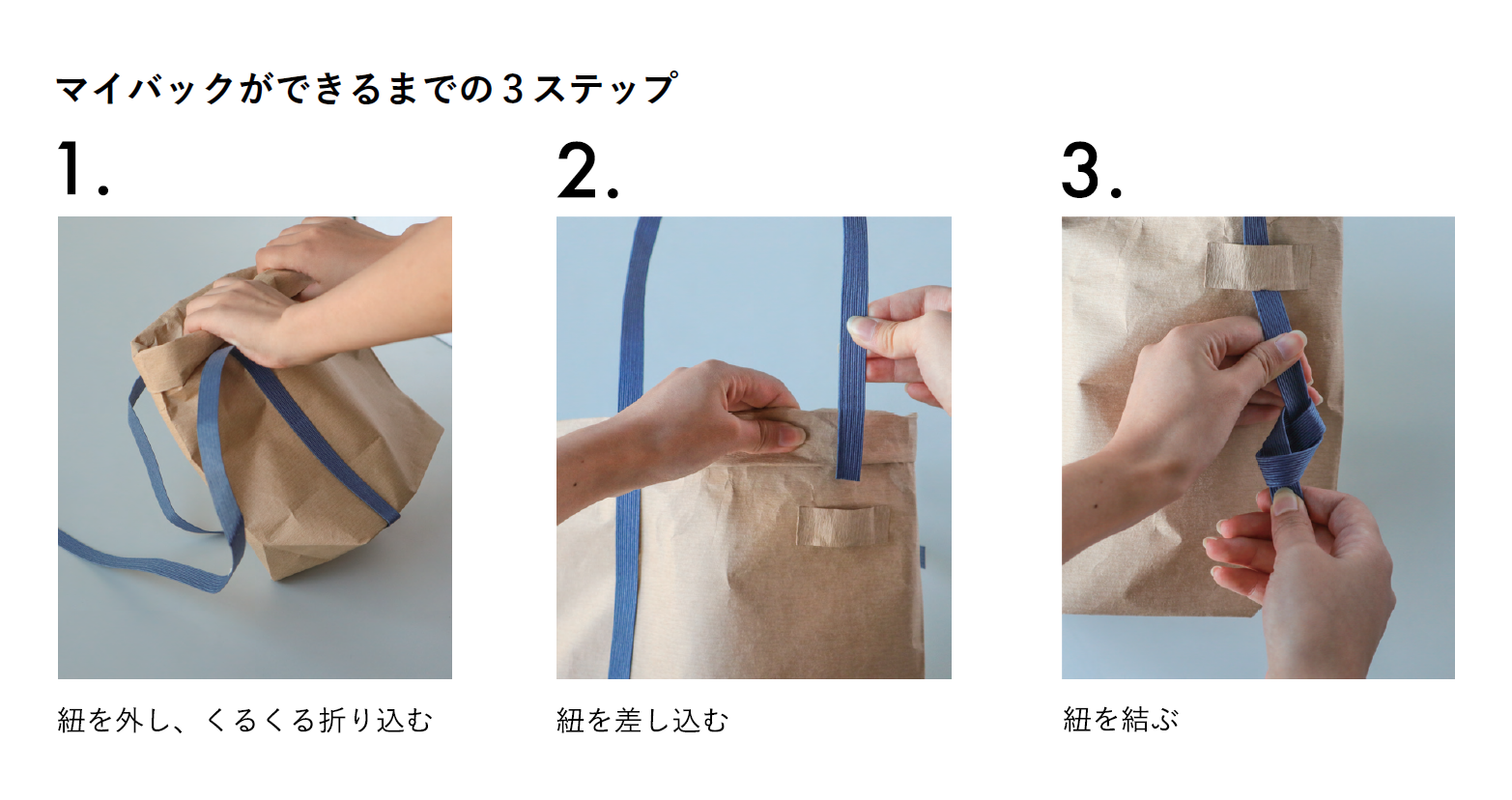 マイバックができるまでの３ステップ

1.

紐を外し、くるくる折り込む

2.

紐を差し込む

3.

紐を結ぶ